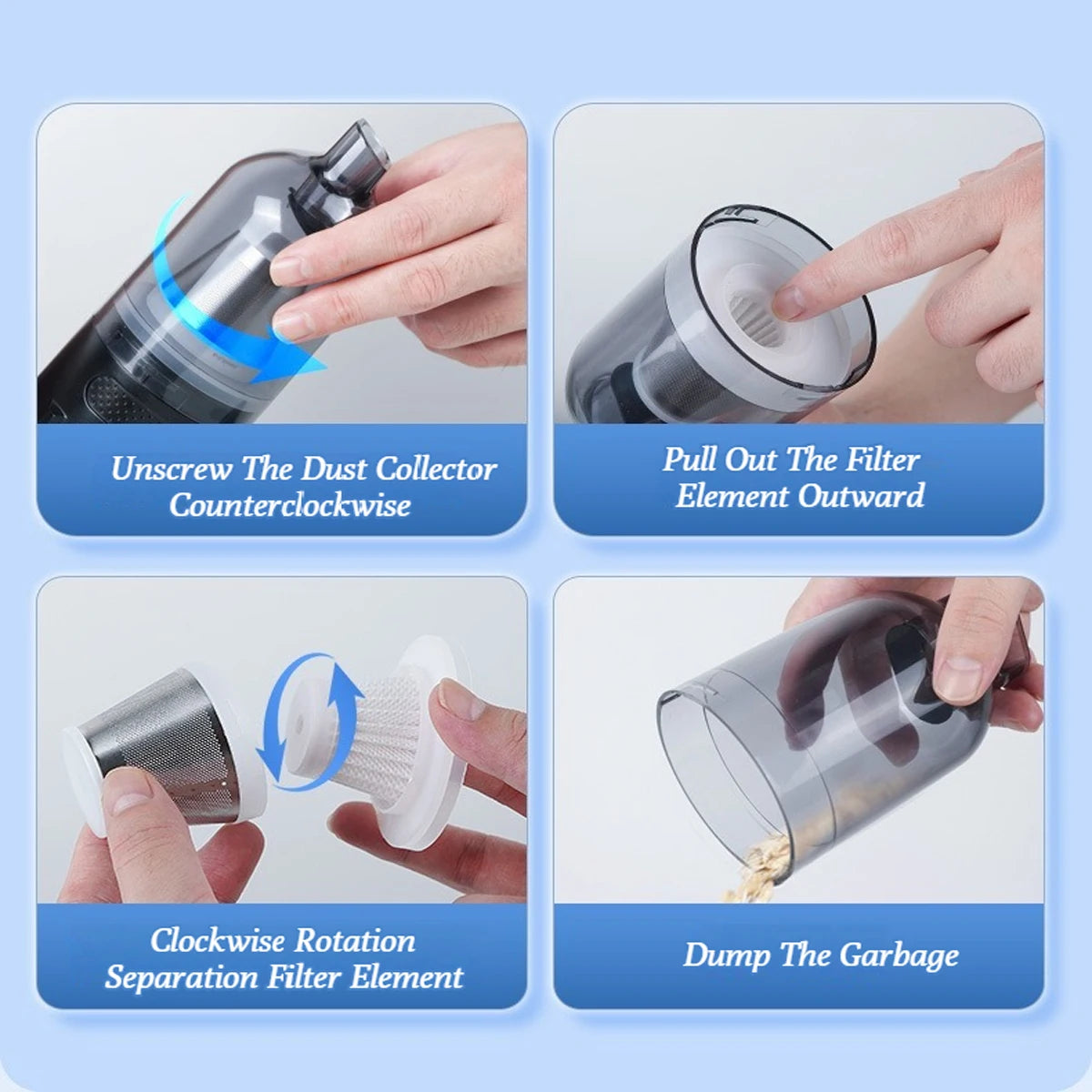 Unscrew The Dust Collector Counterclockwise

Pull Out The Filter Element Outward

Clockwise Rotation Separation Filter Element

Dump The Garbage