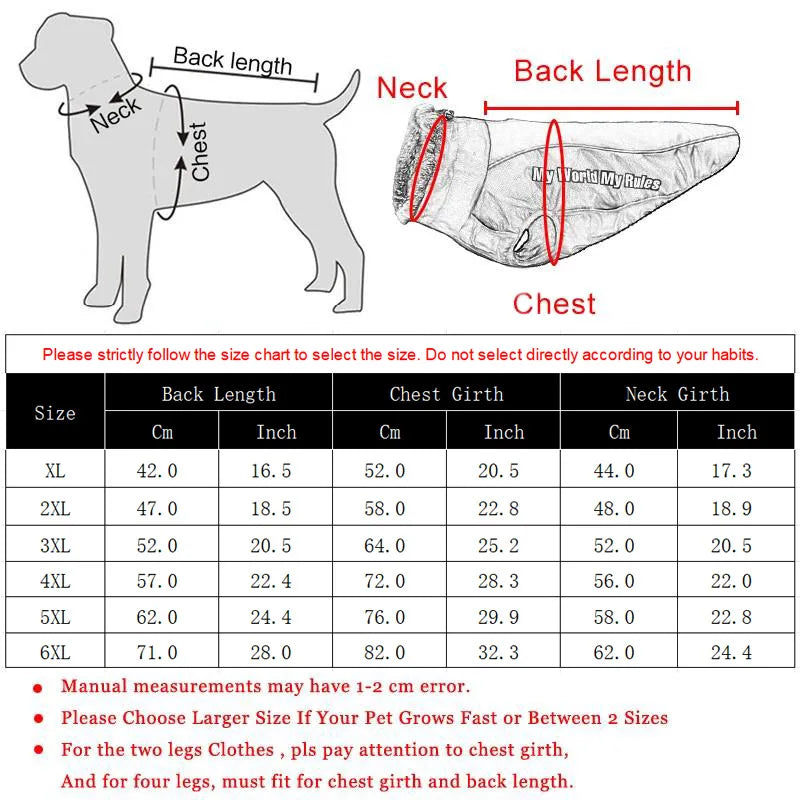 Back length
Neck
Chest

Neck
Back Length
My World My Rules
Chest

Please strictly follow the size chart to select the size. Do not select directly according to your habits.

| Size | Back Length Cm | Back Length Inch | Chest Girth Cm | Chest Girth Inch | Neck Girth Cm | Neck Girth Inch |
|---|---|---|---|---|---|---|
| XL | 42.0 | 16.5 | 52.0 | 20.5 | 44.0 | 17.3 |
| 2XL | 47.0 | 18.5 | 58.0 | 22.8 | 48.0 | 18.9 |
| 3XL | 52.0 | 20.5 | 64.0 | 25.2 | 52.0 | 20.5 |
| 4XL | 57.0 | 22.4 | 72.0 | 28.3 | 56.0 | 22.0 |
| 5XL | 62.0 | 24.4 | 76.0 | 29.9 | 58.0 | 22.8 |
| 6XL | 71.0 | 28.0 | 82.0 | 32.3 | 62.0 | 24.4 |

● Manual measurements may have 1-2 cm error.
● Please Choose Larger Size If Your Pet Grows Fast or Between 2 Sizes
● For the two legs Clothes , pls pay attention to chest girth,
And for four legs, must fit for chest girth and back length.